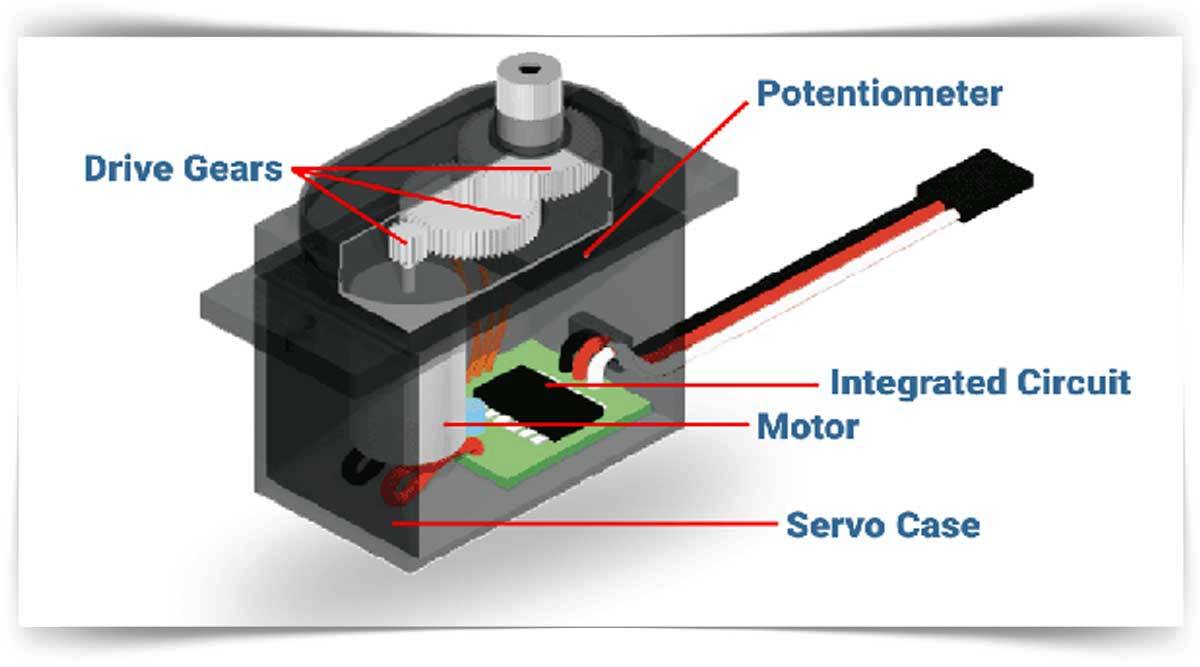 Potentiometer

Drive Gears

Integrated Circuit

Motor

Servo Case